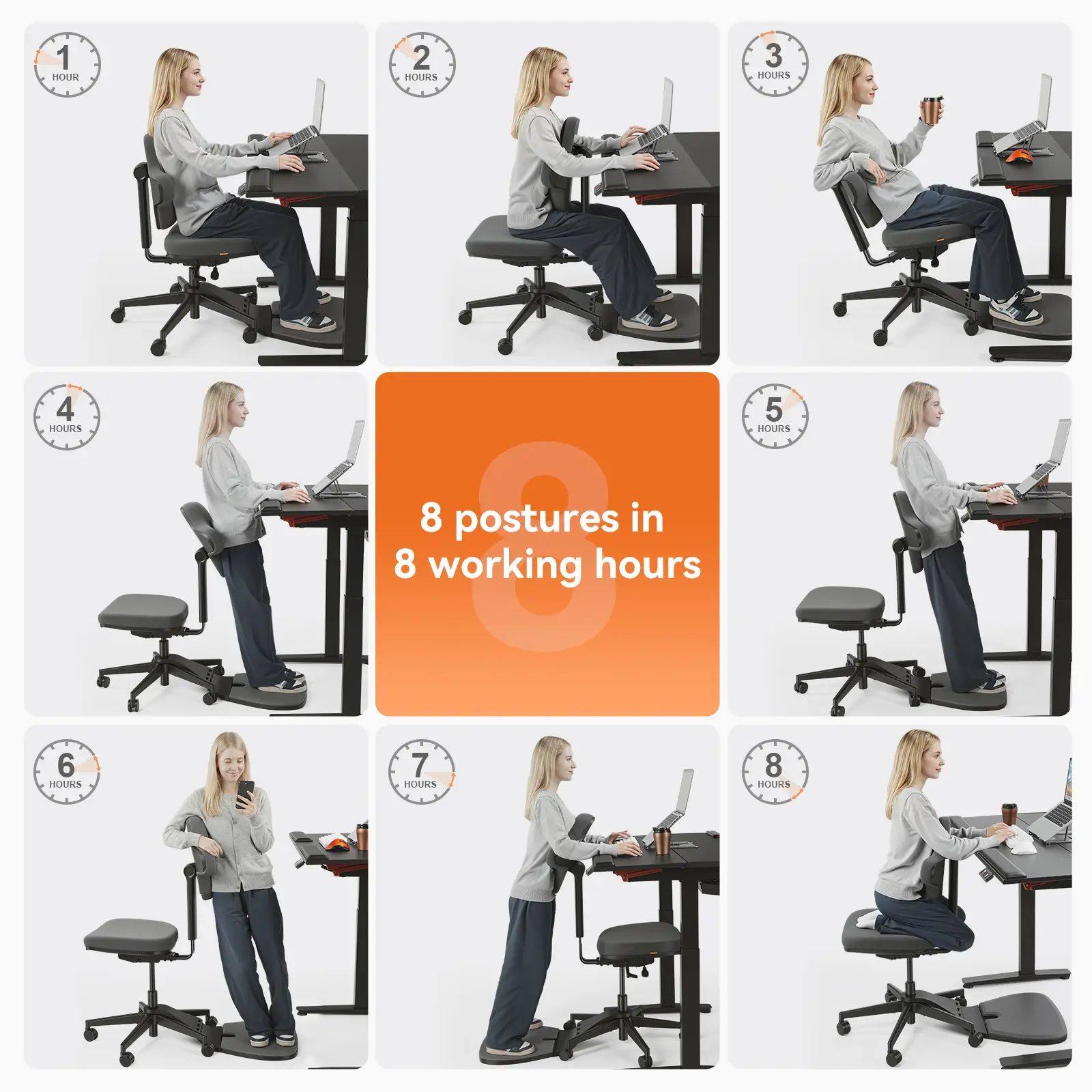 1 HOUR

2 HOURS

3 HOURS

4 HOURS

8 postures in 8 working hours

5 HOURS

6 HOURS

7 HOURS

8 HOURS